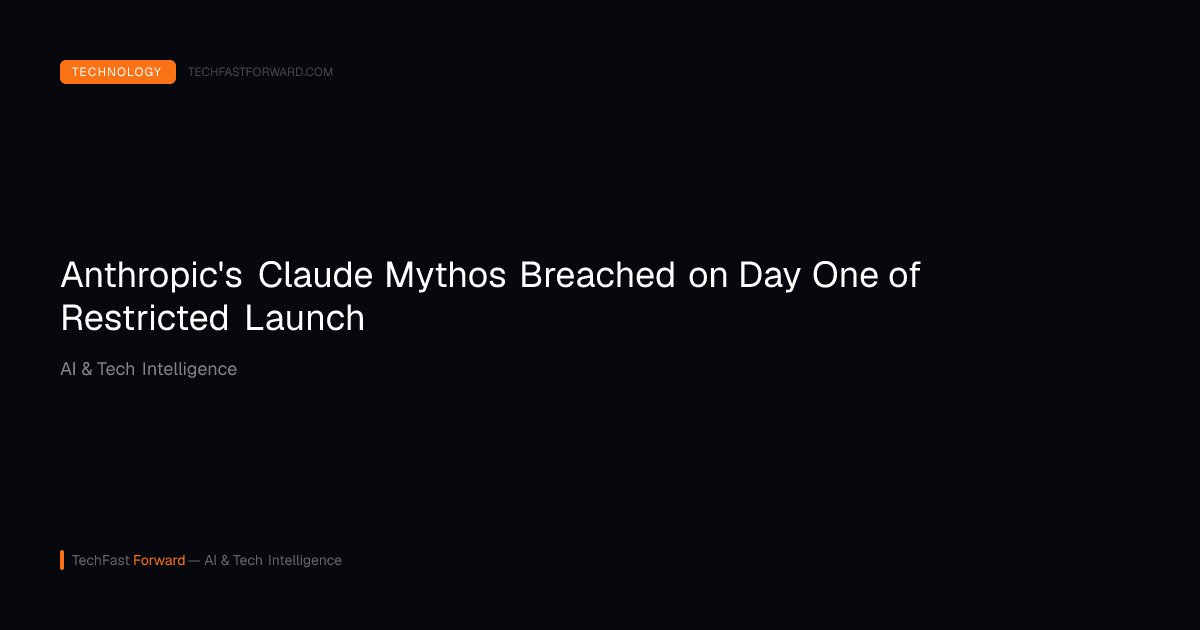 TECHNOLOGY TECHFASTFORWARD.COM

Anthropic's Claude Mythos Breached on Day One of Restricted Launch

AI & Tech Intelligence

TechFast Forward — AI & Tech Intelligence